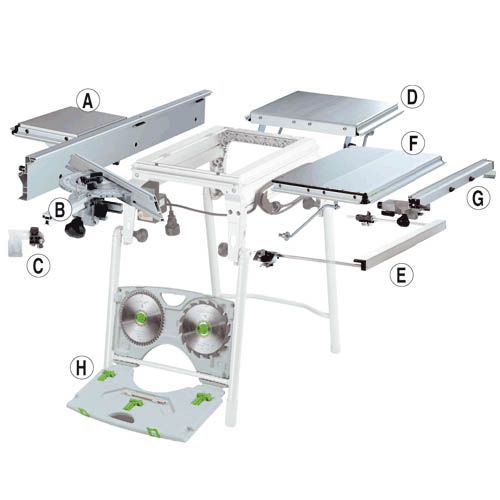 A
D
F
B
G
C
E
H