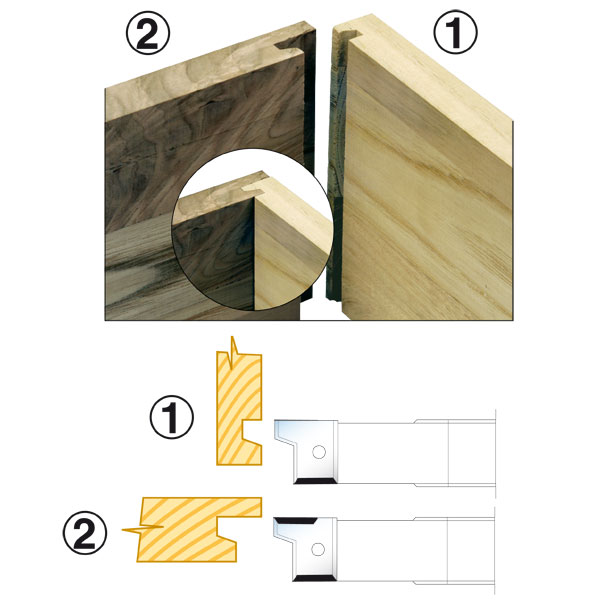 ②
①
①
②