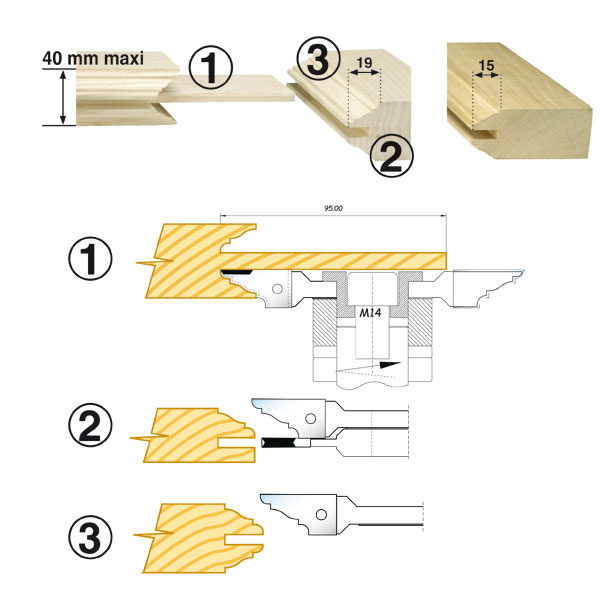 40 mm maxi

①

③

19

②

15

95.00

①

M14

②

③